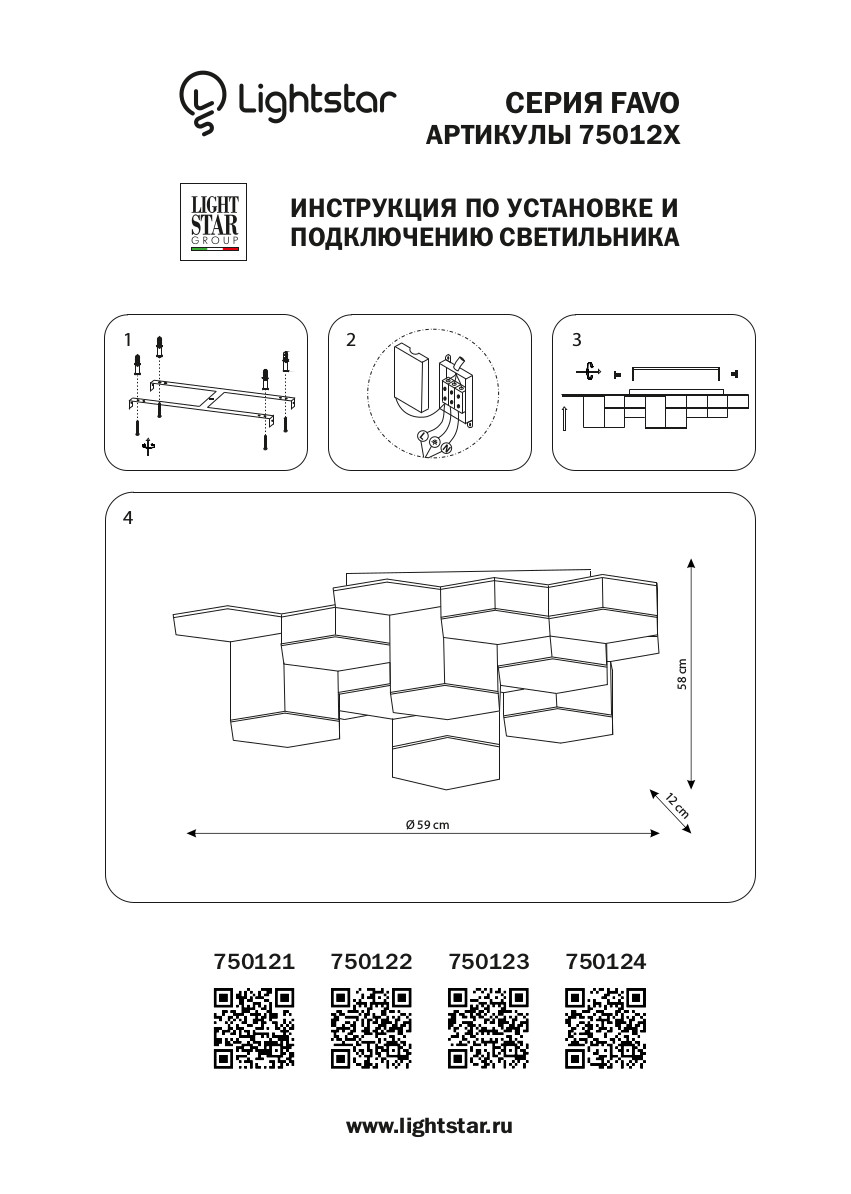 Lightstar

СЕРИЯ FAVO
АРТИКУЛЫ 75012X

LIGHT STAR GROUP

ИНСТРУКЦИЯ ПО УСТАНОВКЕ И ПОДКЛЮЧЕНИЮ СВЕТИЛЬНИКА

1

2

3

4

58 cm

12 cm

Ø 59 cm

750121 750122 750123 750124

www.lightstar.ru